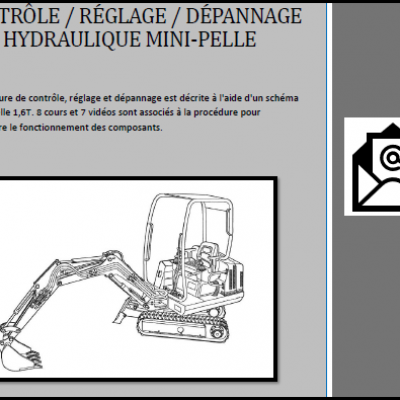 TRÔLE / RÉGLAGE / DÉPANNAGE
HYDRAULIQUE MINI-PELLE

ure de contrôle, réglage et dépannage est décrite à l'aide d'un schéma lle 1,6T. 8 cours et 7 vidéos sont associés à la procédure pour re le fonctionnement des composants.

@