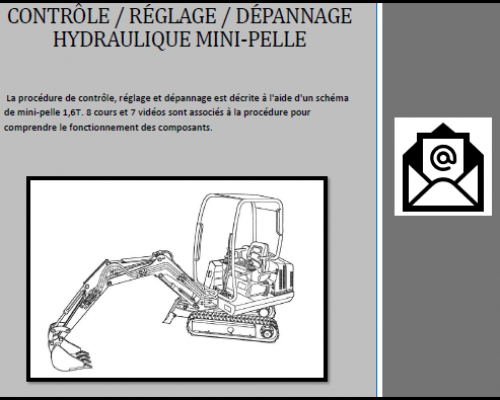 CONTRÔLE / RÉGLAGE / DÉPANNAGE HYDRAULIQUE MINI-PELLE

La procédure de contrôle, réglage et dépannage est décrite à l'aide d'un schéma de mini-pelle 1,6T. 8 cours et 7 vidéos sont associés à la procédure pour comprendre le fonctionnement des composants.

@